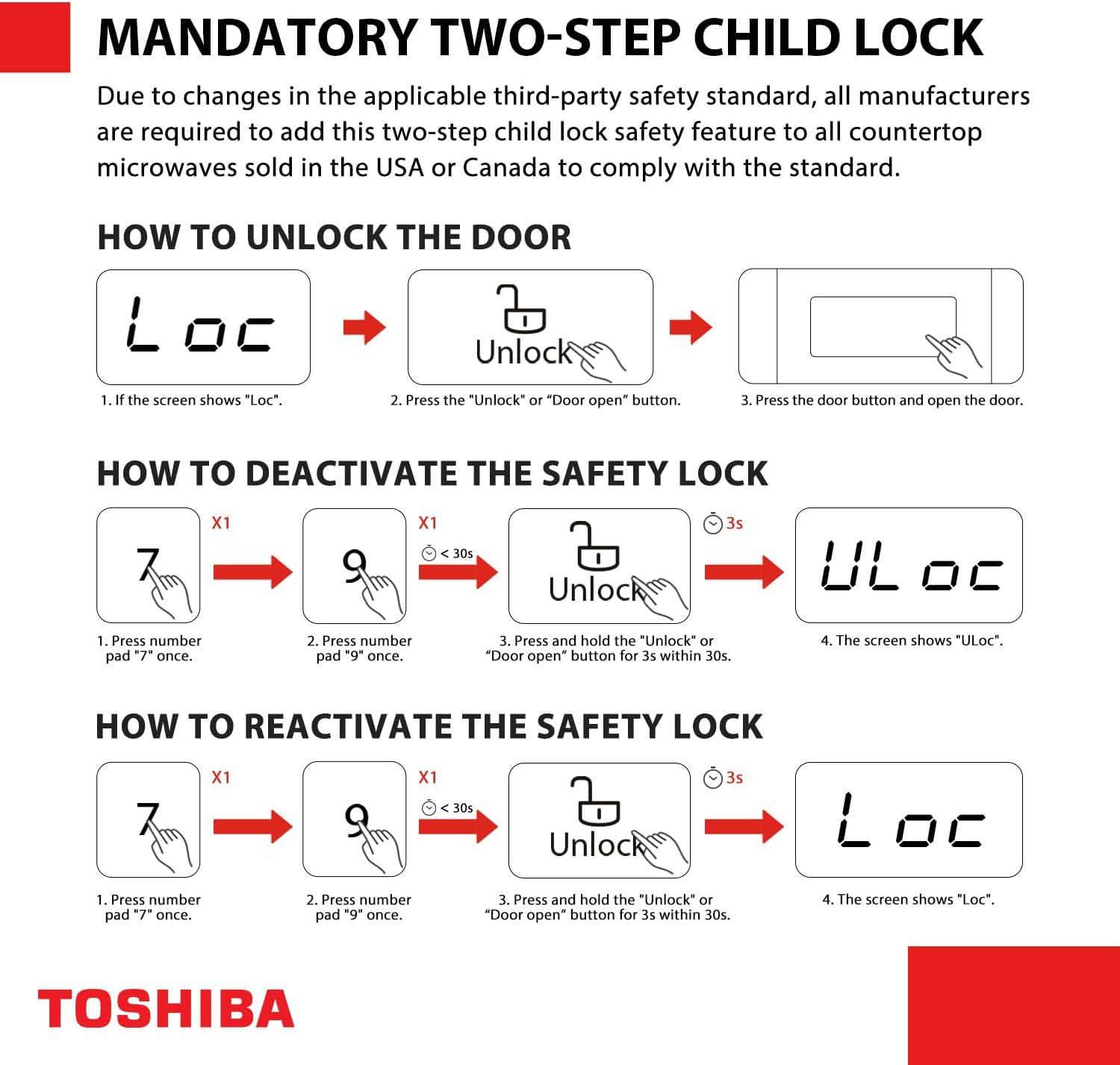 MANDATORY TWO-STEP CHILD LOCK

Due to changes in the applicable third-party safety standard, all manufacturers are required to add this two-step child lock safety feature to all countertop microwaves sold in the USA or Canada to comply with the standard.

HOW TO UNLOCK THE DOOR

Loc

Unlock

1. If the screen shows "Loc".

2. Press the "Unlock" or “Door open” button.

3. Press the door button and open the door.

HOW TO DEACTIVATE THE SAFETY LOCK

7

X1

9

X1

< 30s

Unlock

3s

ULoc

1. Press number pad "7" once.

2. Press number pad "9" once.

3. Press and hold the "Unlock" or “Door open” button for 3s within 30s.

4. The screen shows "ULoc".

HOW TO REACTIVATE THE SAFETY LOCK

7

X1

9

X1

< 30s

Unlock

3s

Loc

1. Press number pad "7" once.

2. Press number pad "9" once.

3. Press and hold the "Unlock" or “Door open” button for 3s within 30s.

4. The screen shows "Loc".

TOSHIBA